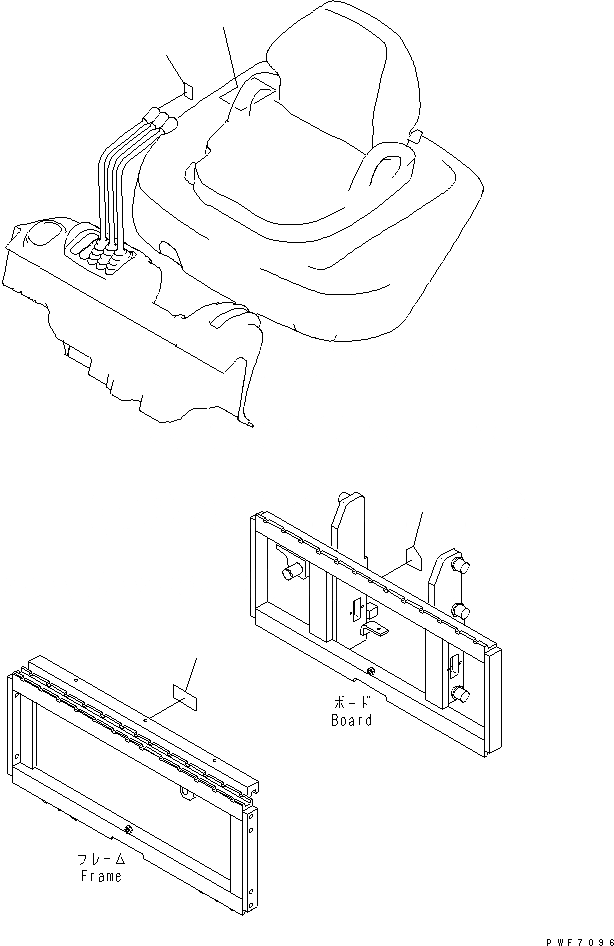 ボード
Board

フレーム
Frame

PWF7096