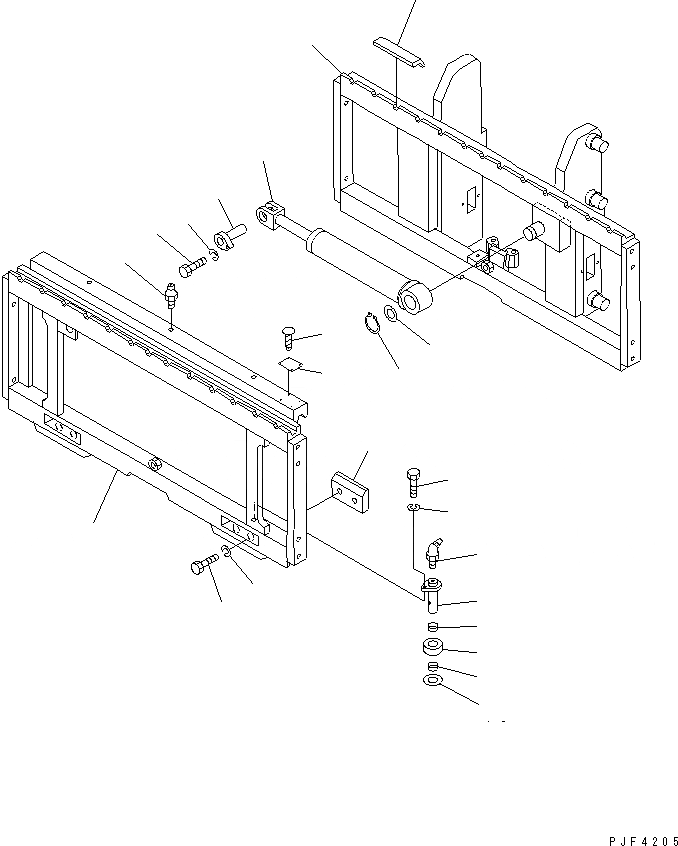 PJF4205