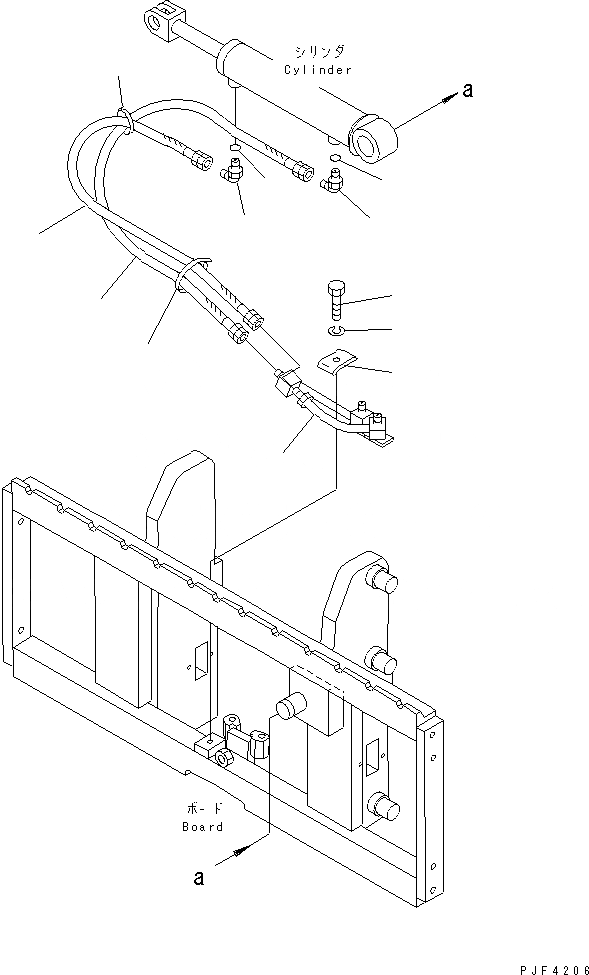 シリンダ
Cylinder

a

ボード
Board

a

PJF4206