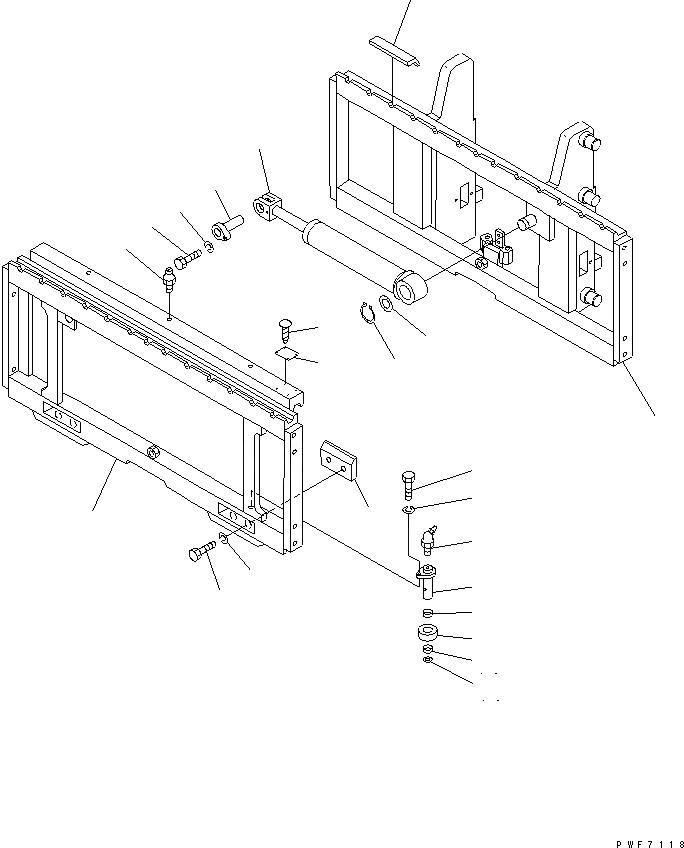 PWF7118