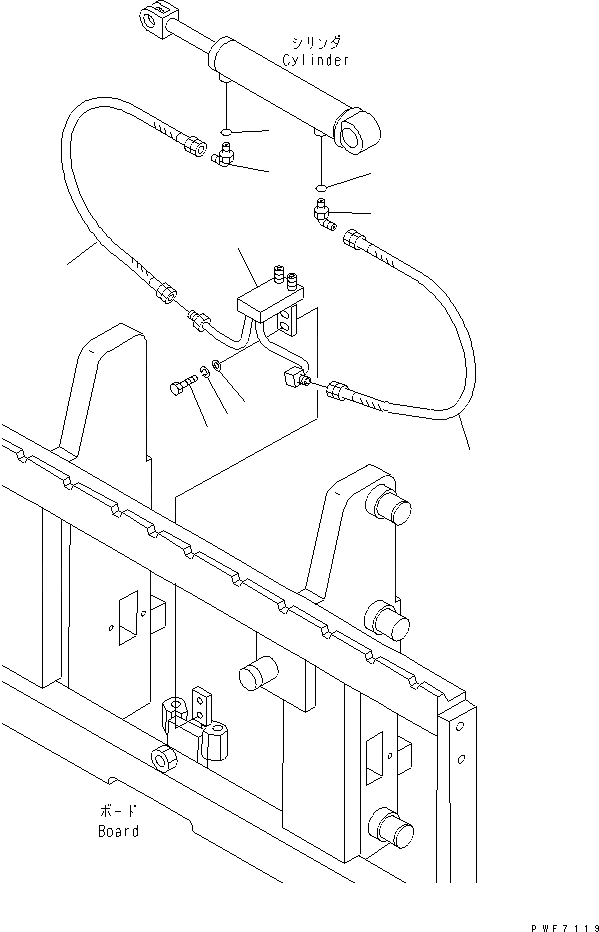 シリンダ
Cylinder

ボード
Board

PWF7119