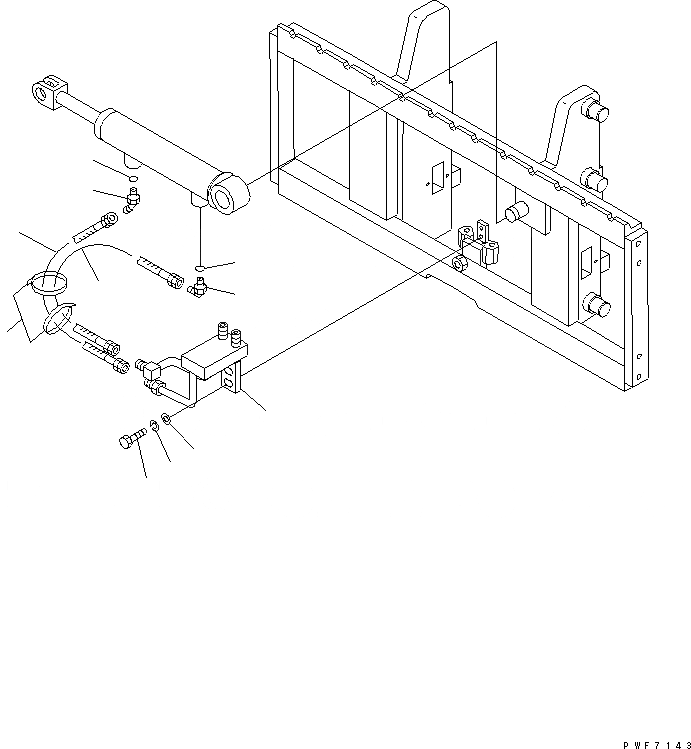 PWF7143