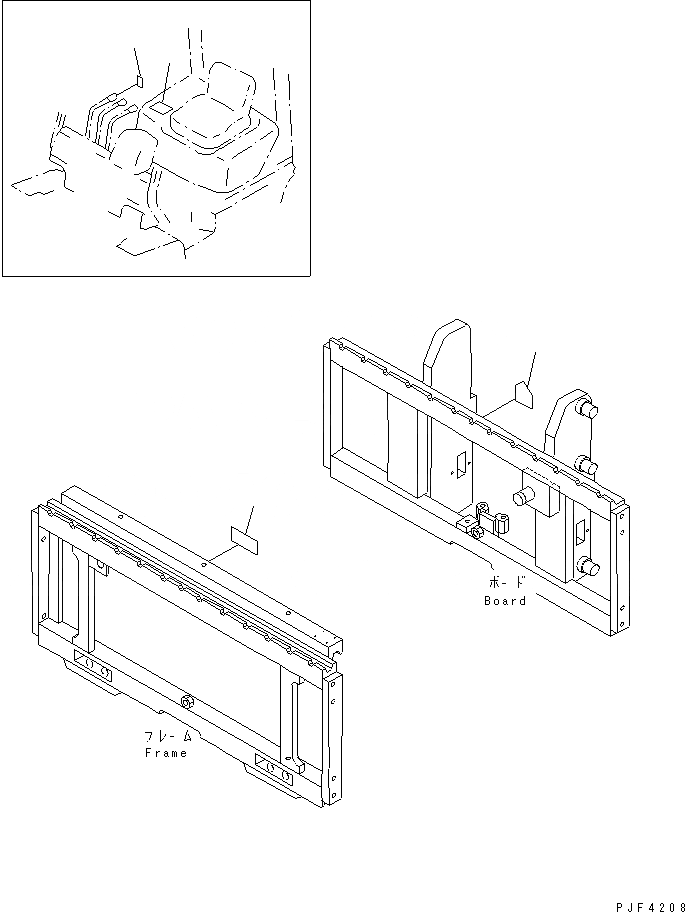 ボード
Board

フレーム
Frame

PJF4208