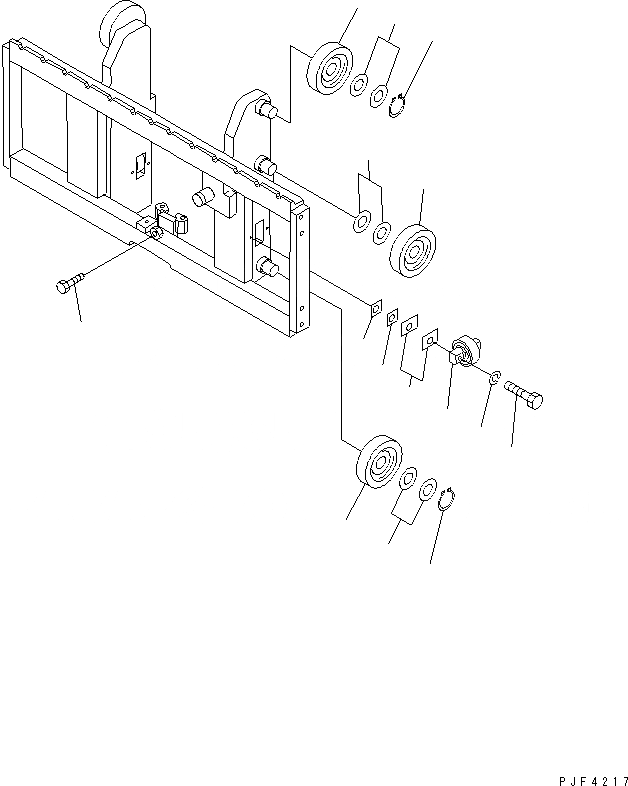 PJF4217