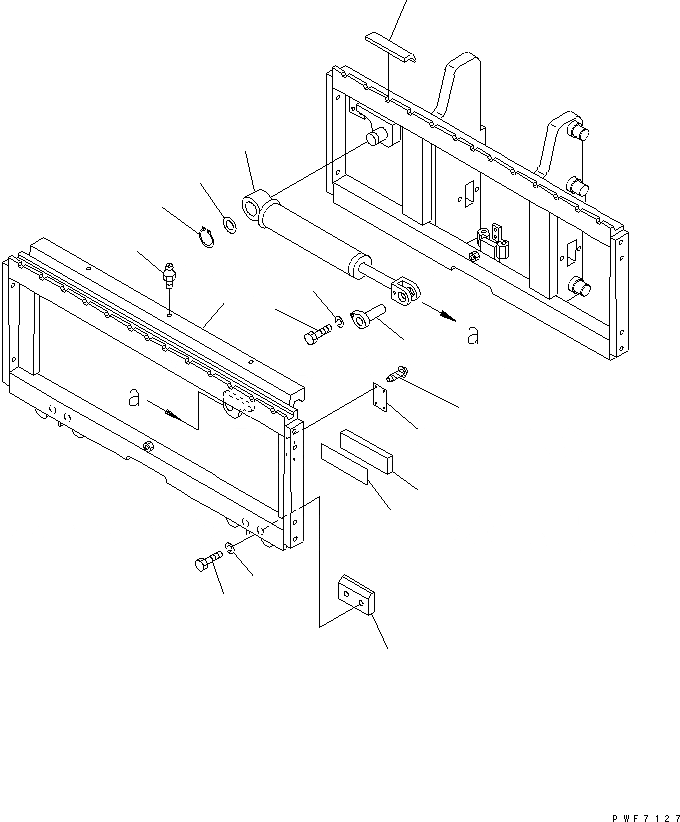 a

a

PWF7127