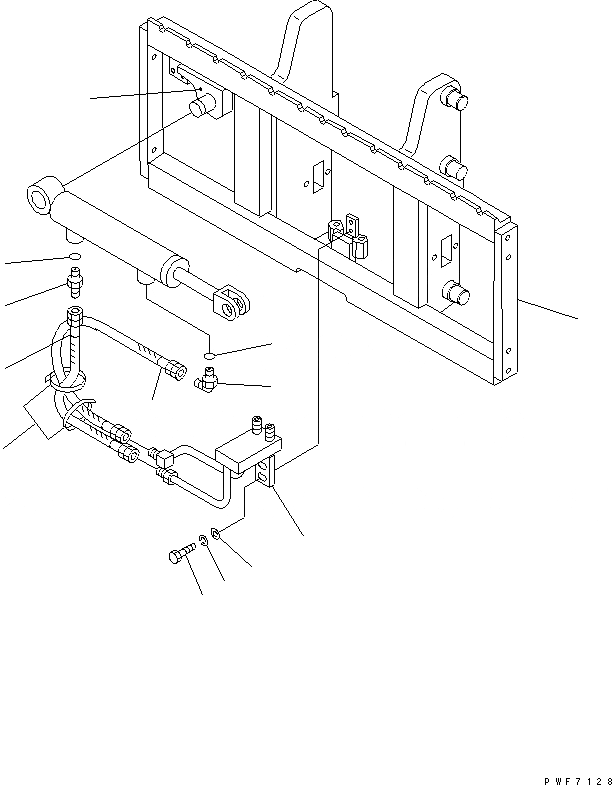 PWF7128