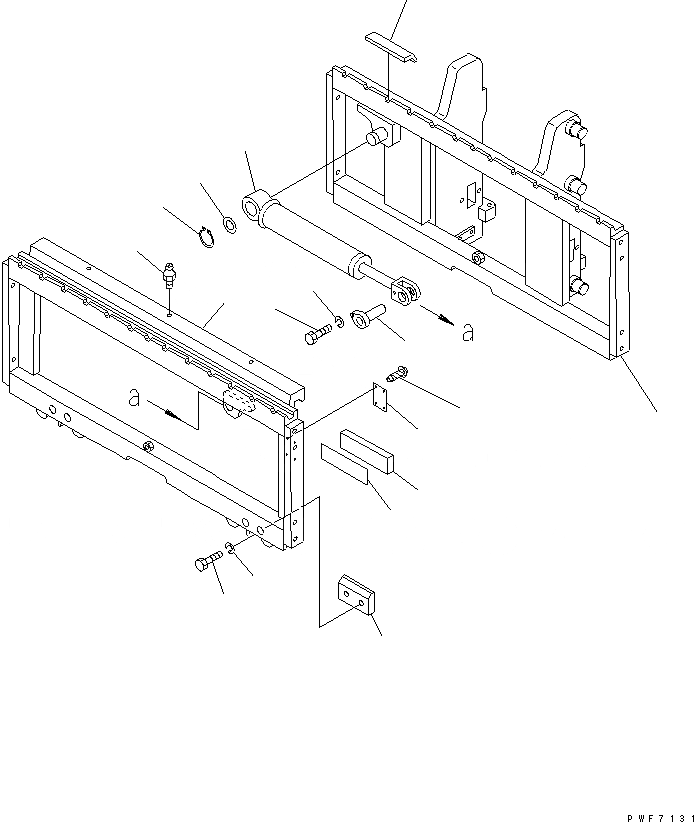 a
a
PWF7131