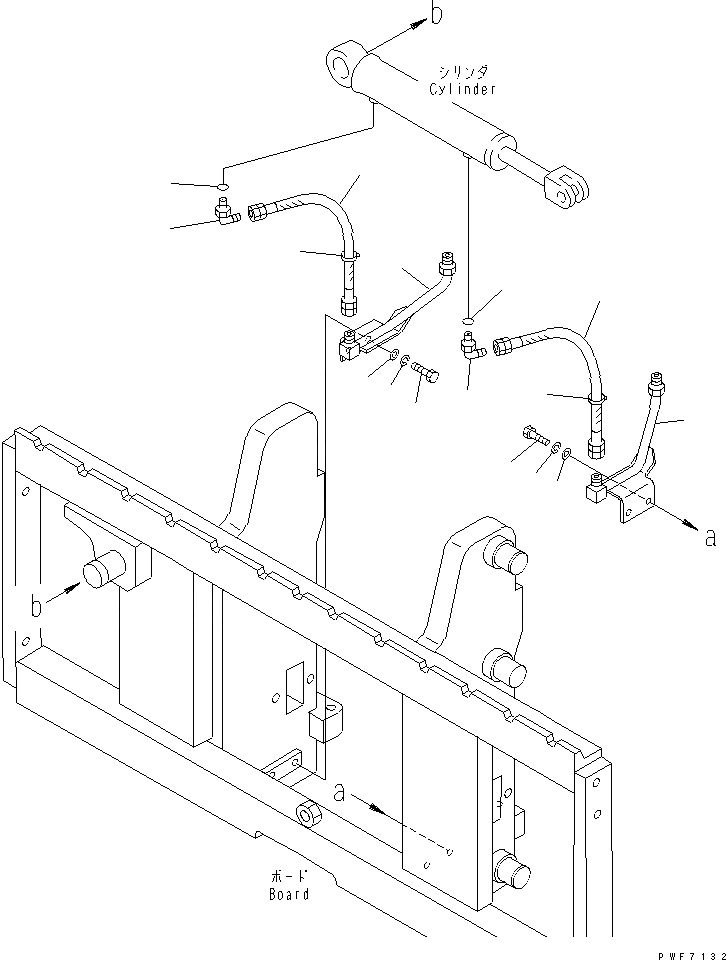 b
シリンダ
Cylinder
a
b
a
ボード
Board
PWF7132