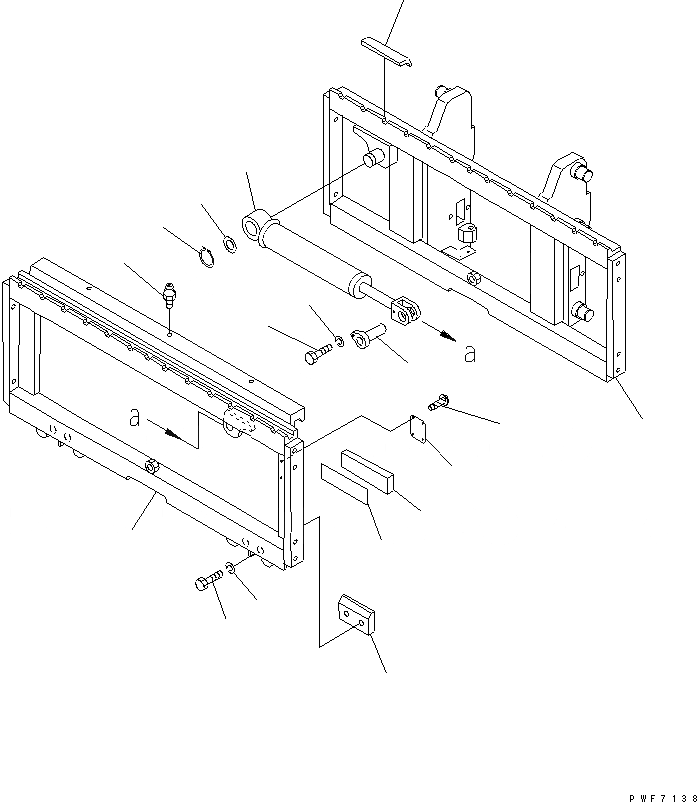 a
a
PWF7138