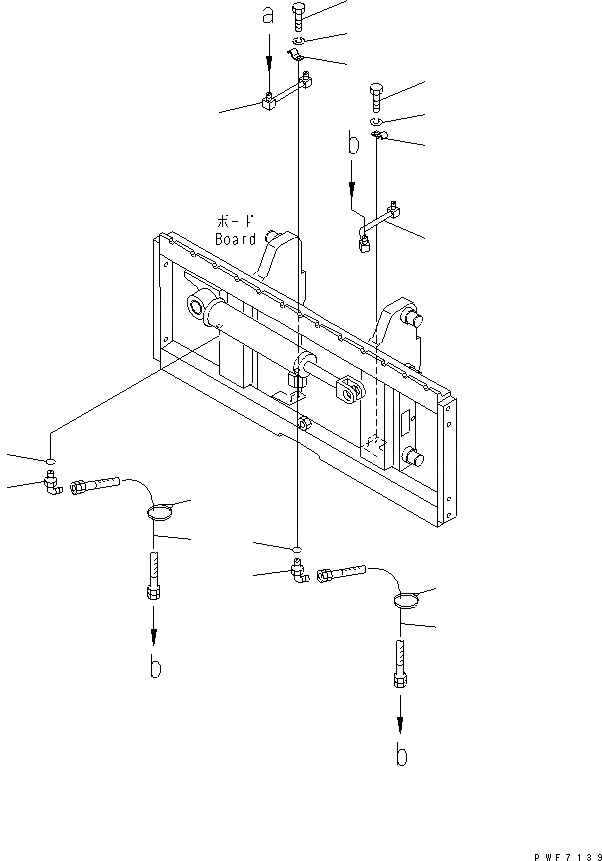 a

b

ボード
Board

b

b

PWF7139