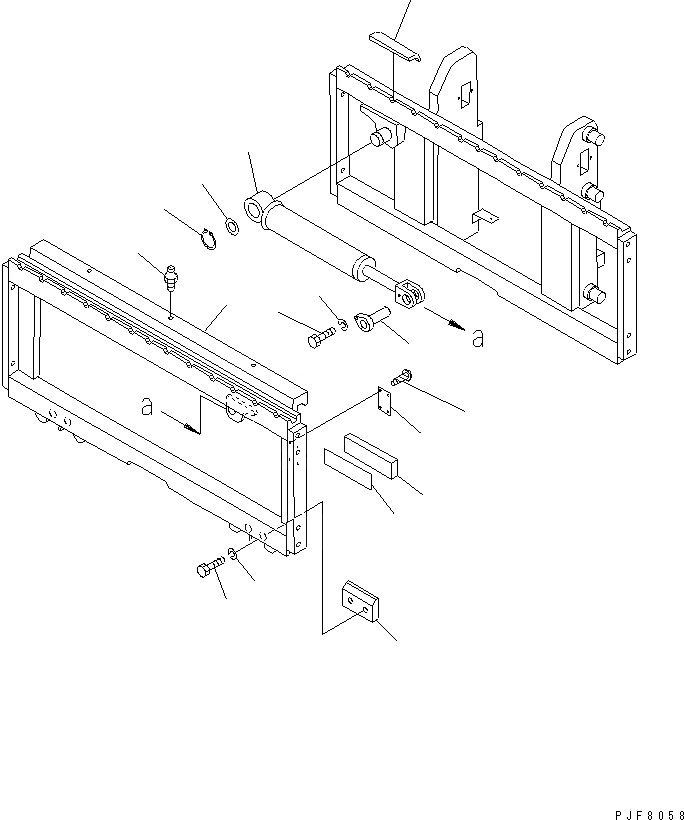 a

a

PJF8058