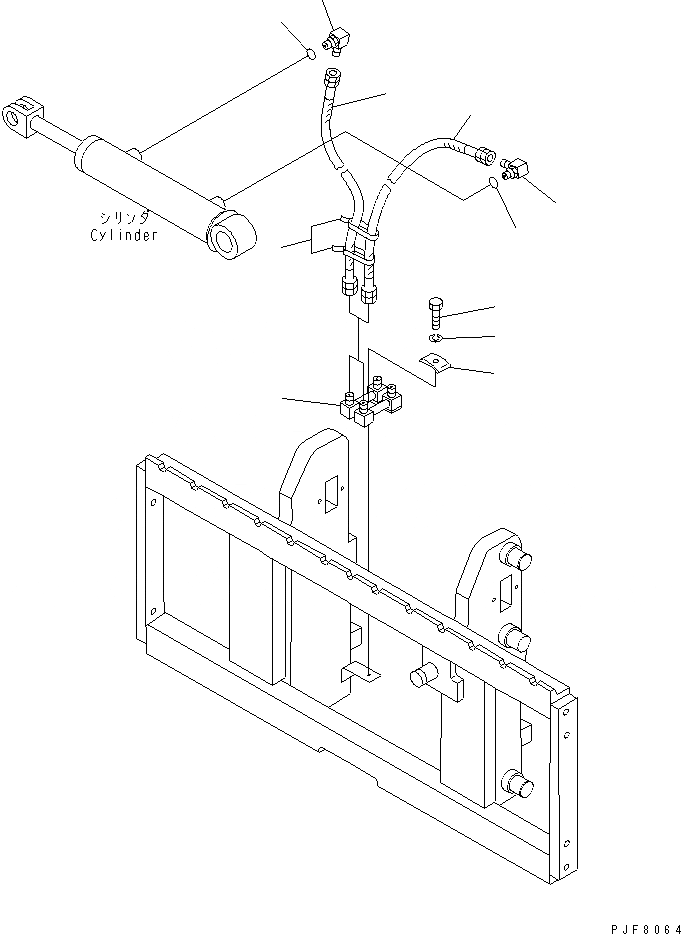 シリンダ
Cylinder

PJF8064