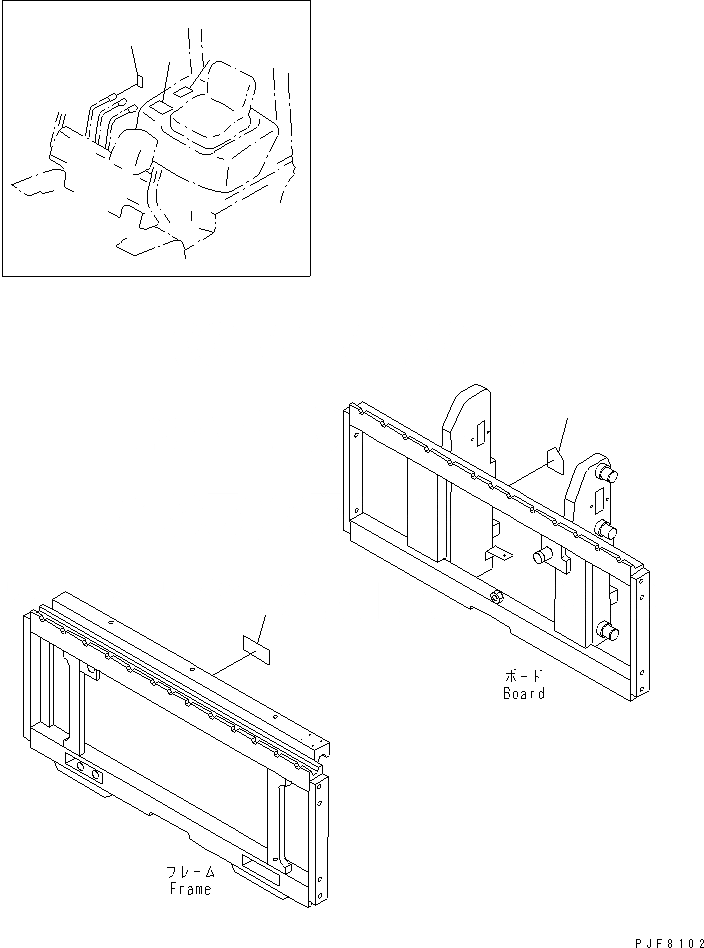 ボード
Board

フレーム
Frame

PJF8102