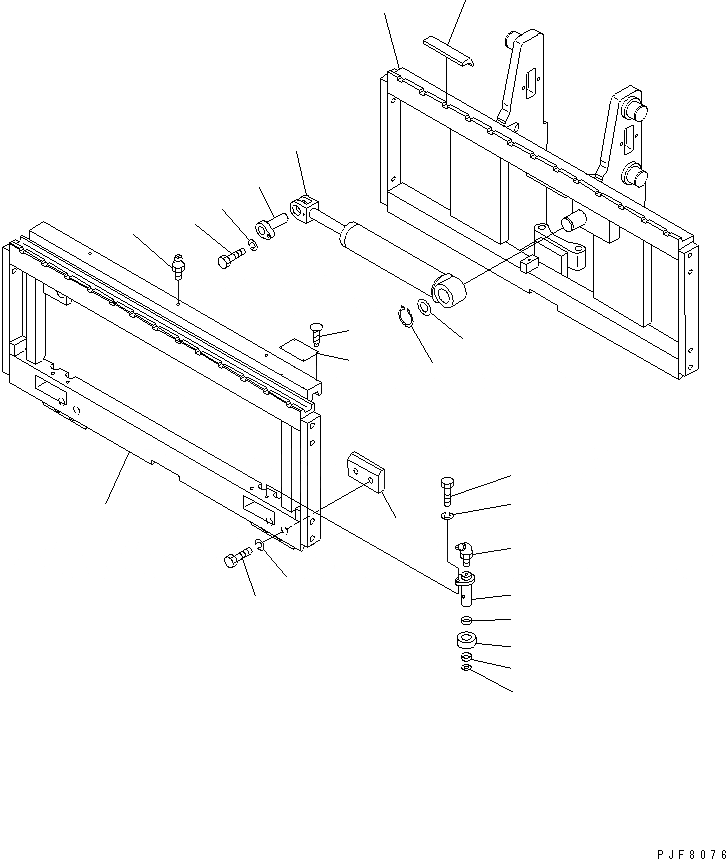 PJF8076