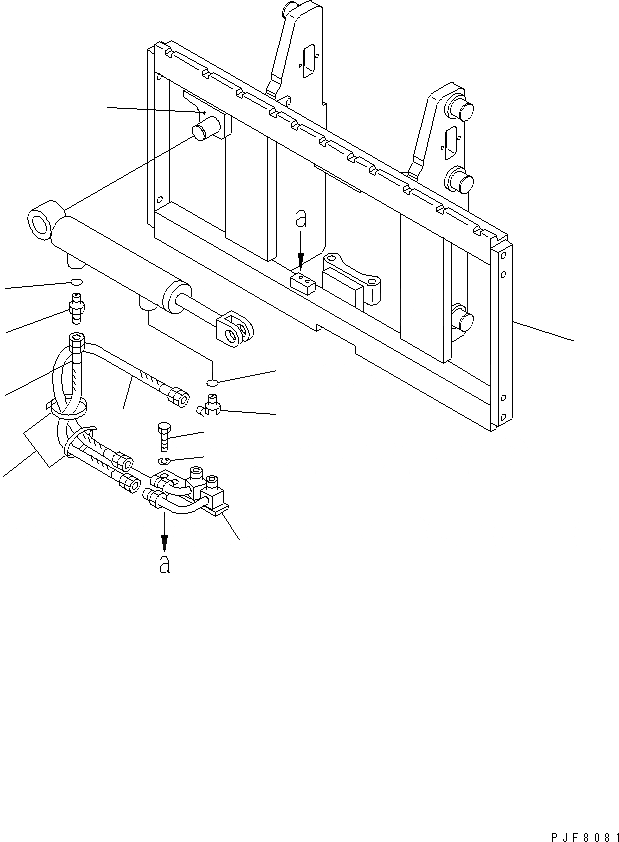 a

a

PJF8081