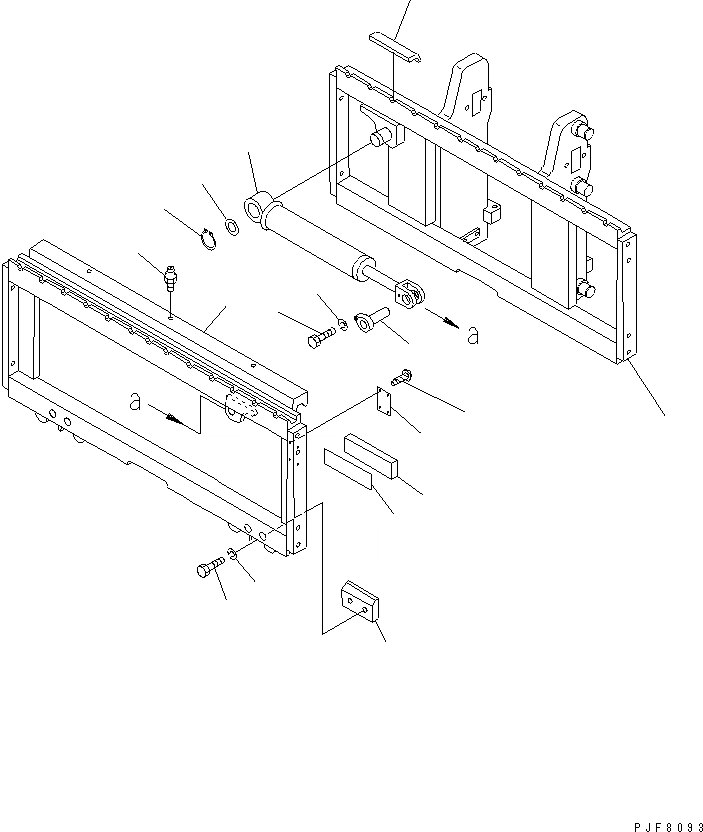 a
a
PJF8093