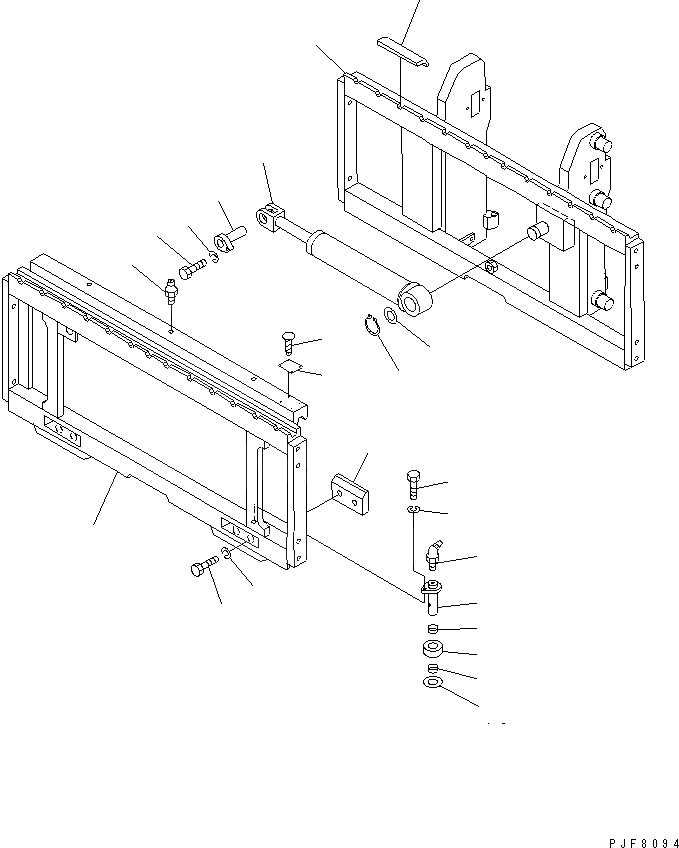 PJF8094