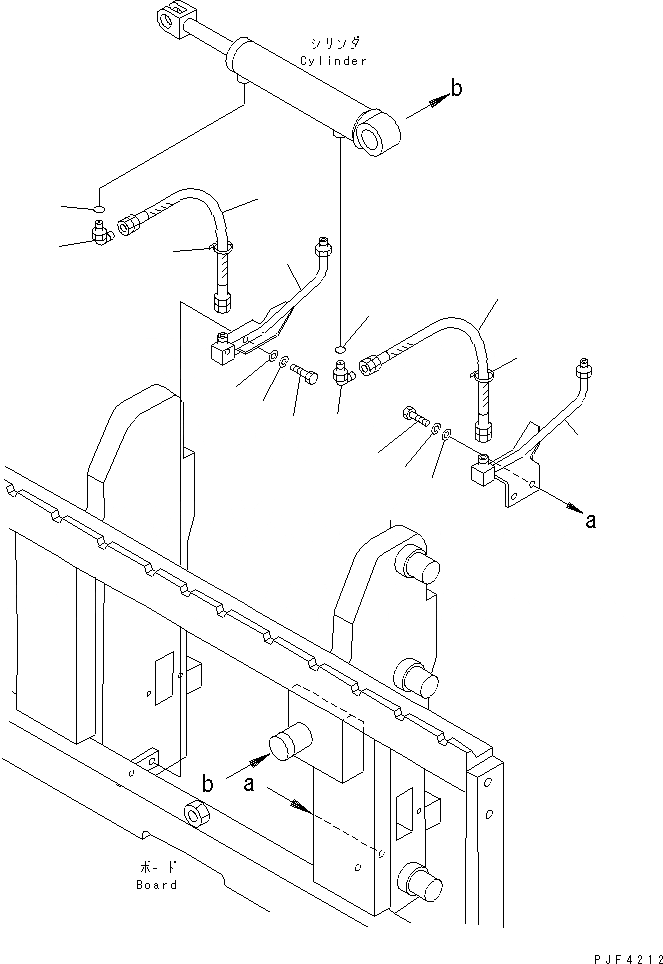 シリンダ
Cylinder

b

a

b
a

ボード
Board

PJF4212