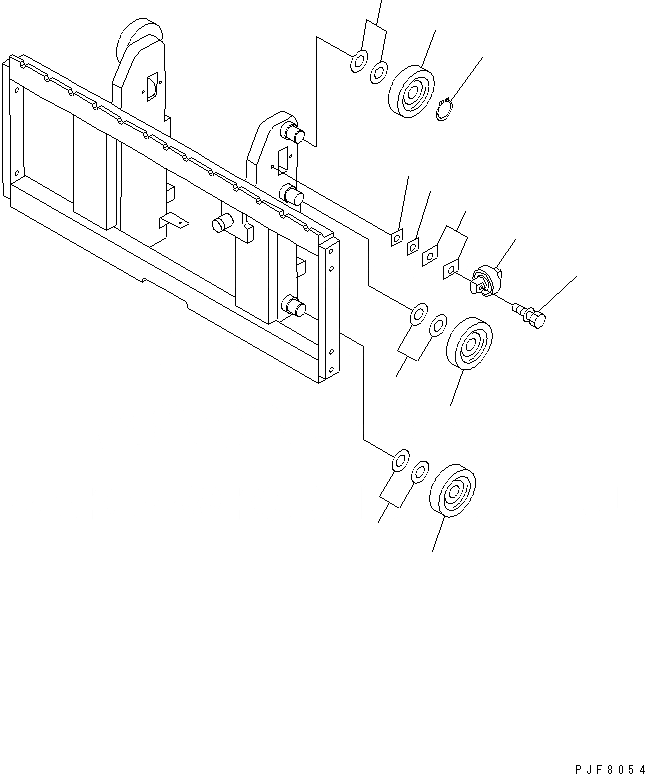 PJF8054