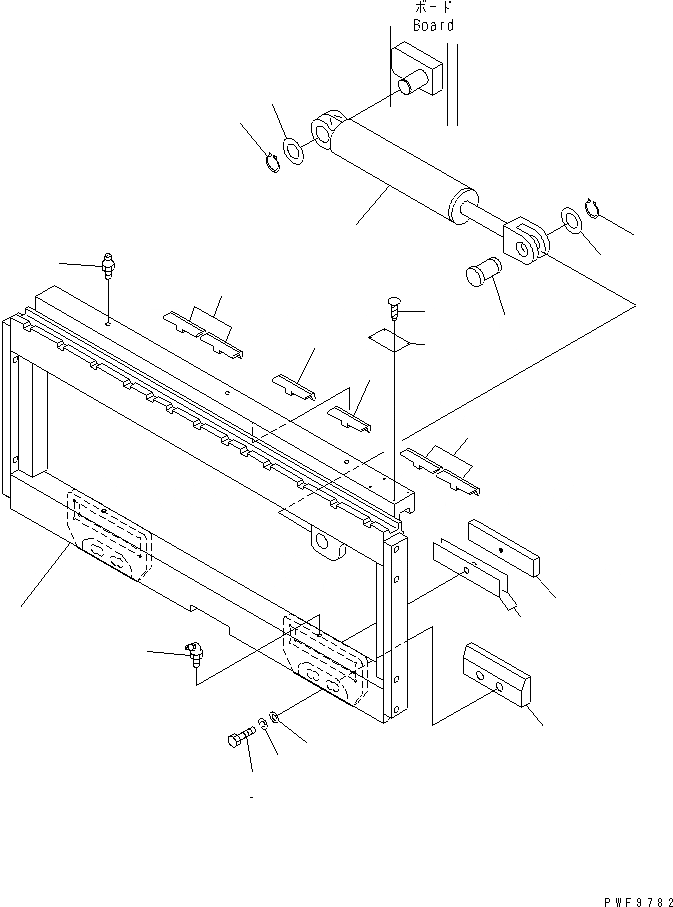 ボード
Board

PWF9782