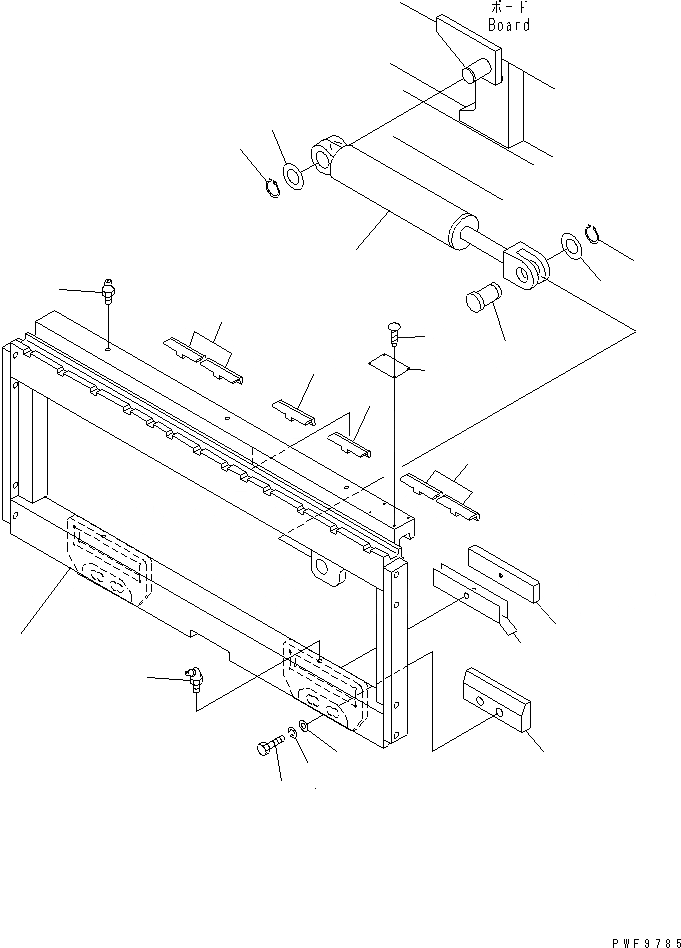 ボード
Board

PWF9785