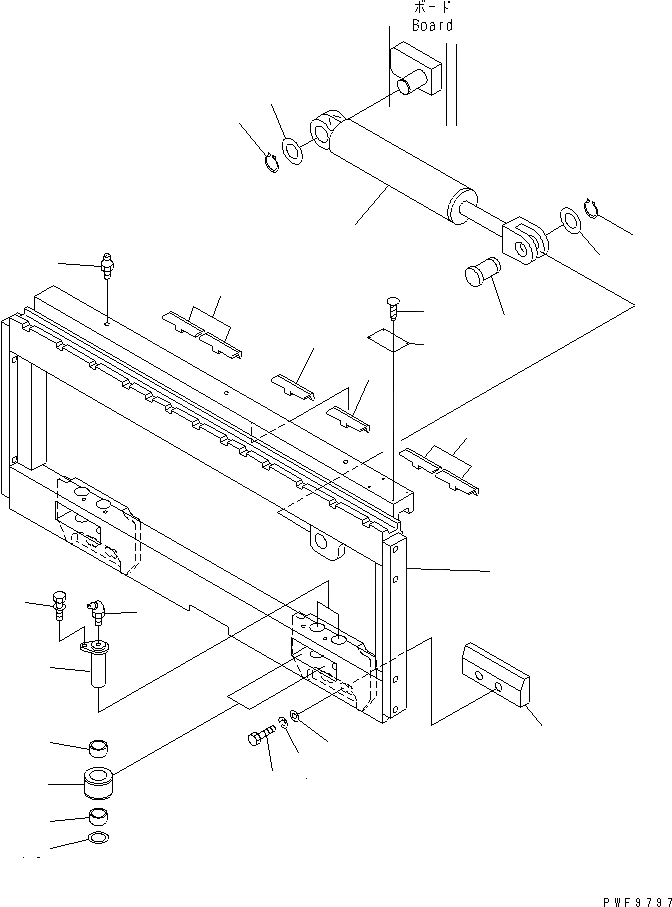 ボード
Board

PWF9797