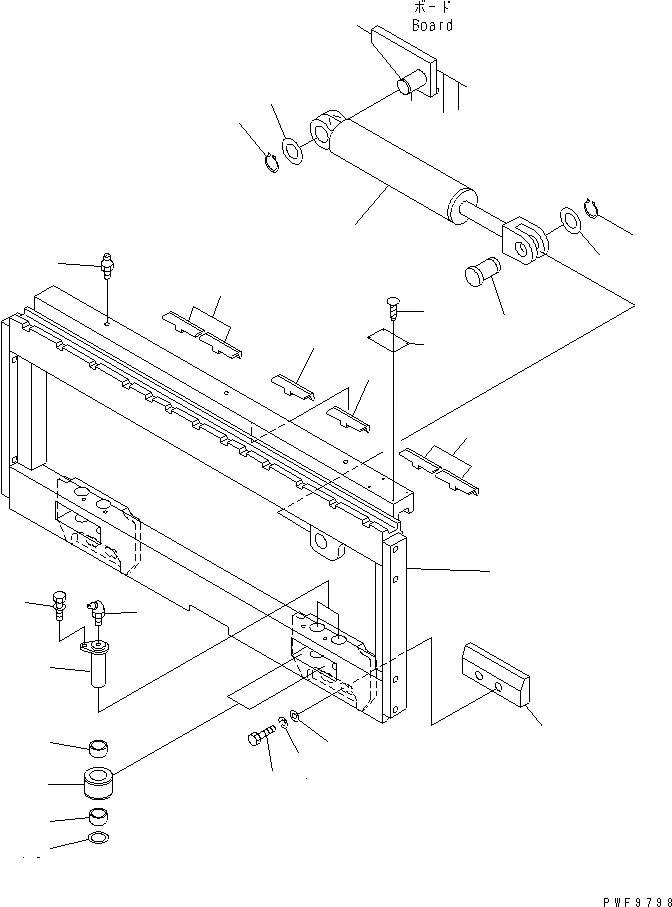 ボード
Board

PWF9798