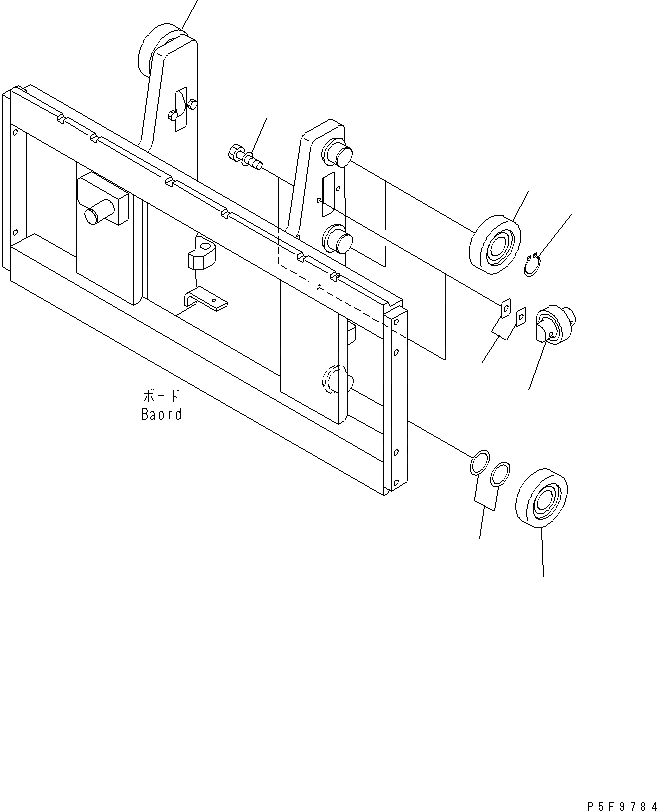 ボード
Baord

P5F9784