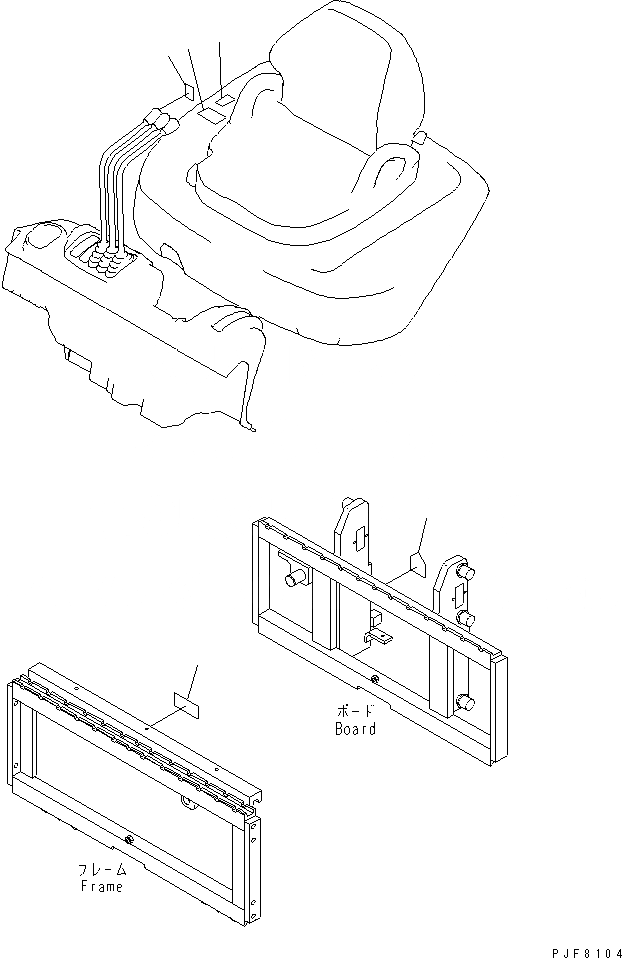 ボード
Board

フレーム
Frame

PJF8104