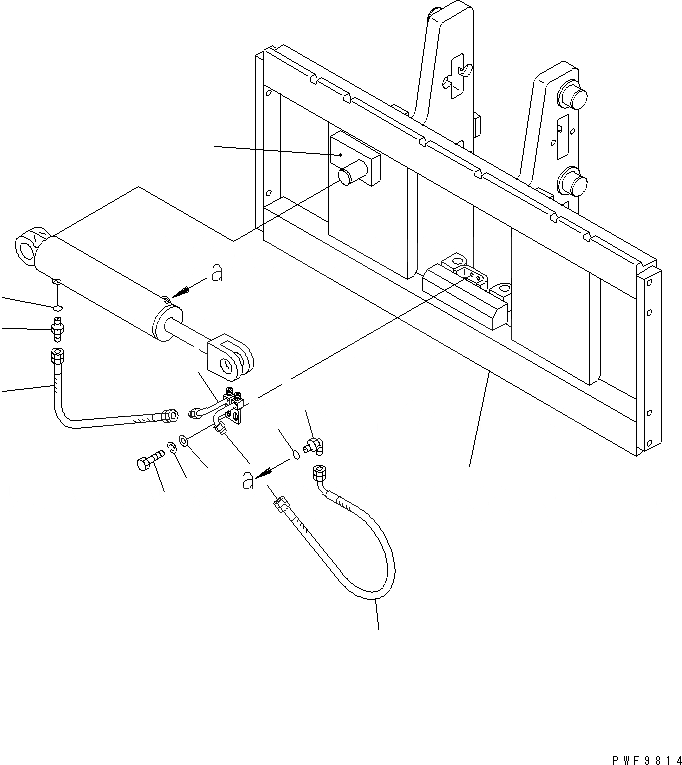 a

a

PWF9814