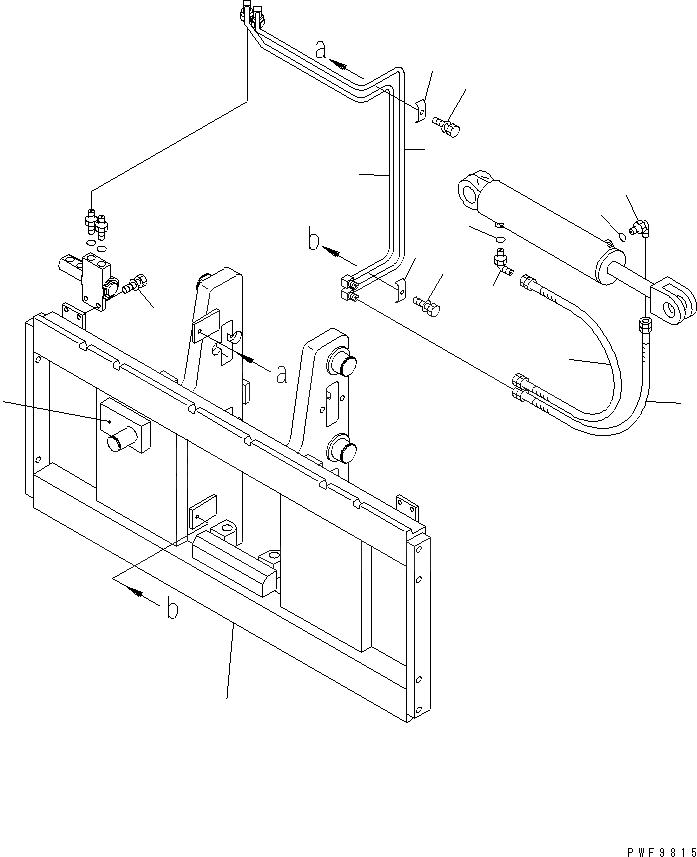 a
b
a
b
PWF9815