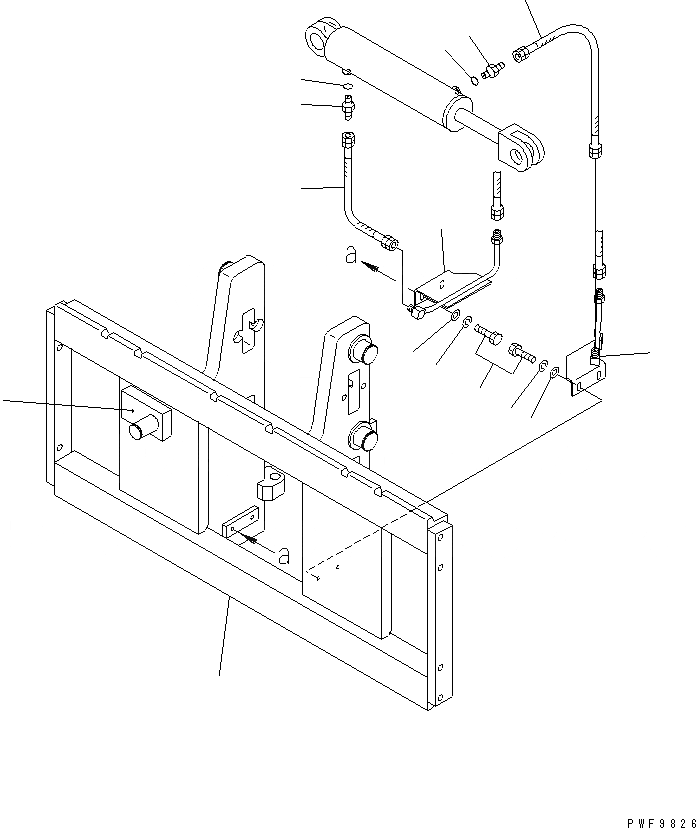 a

a

PWF9826