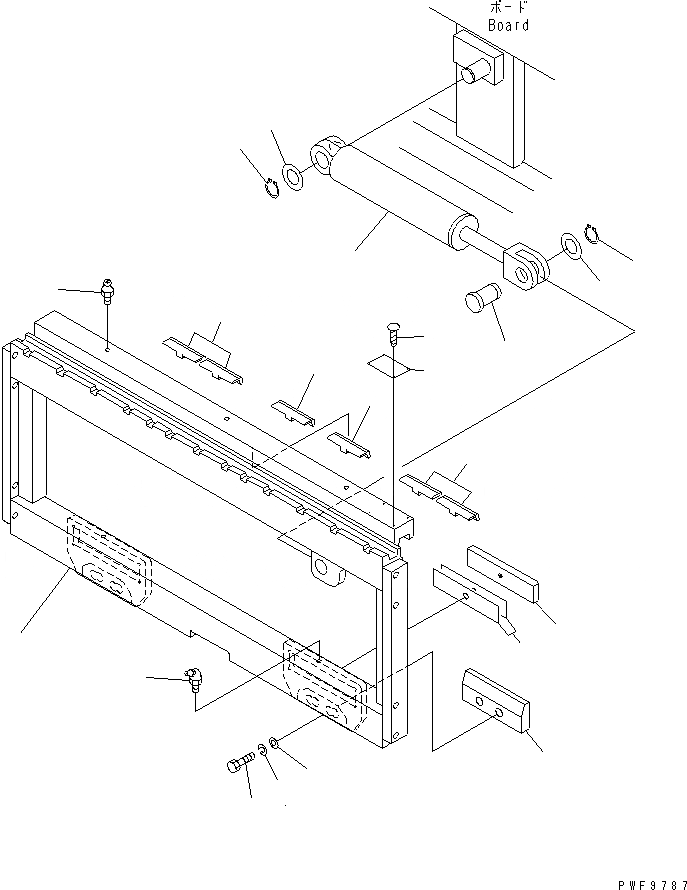 ボード
Board

PWF9787