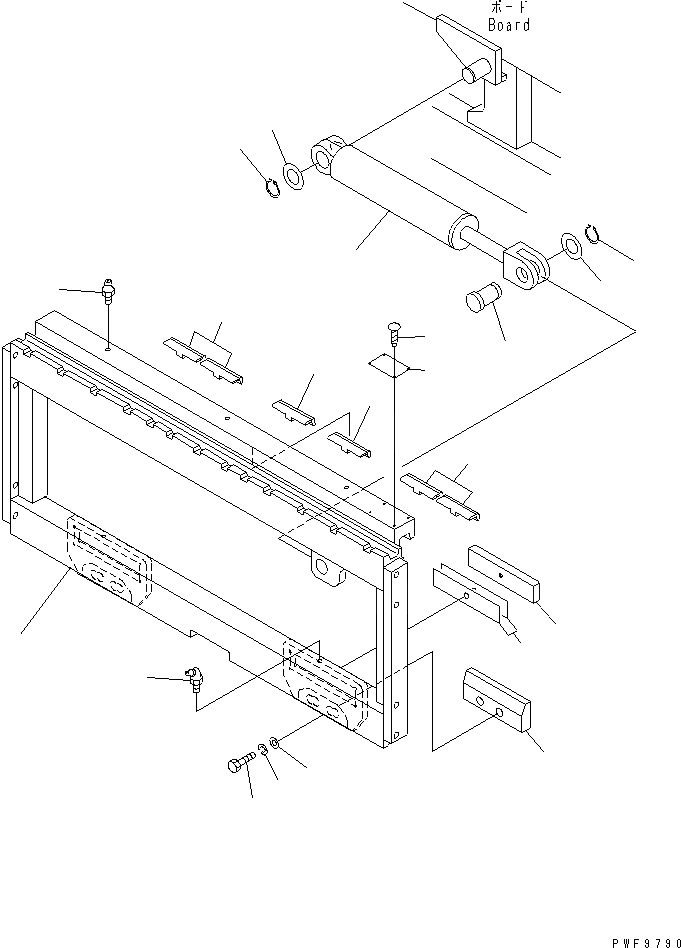 ボード
Board

PWF9790