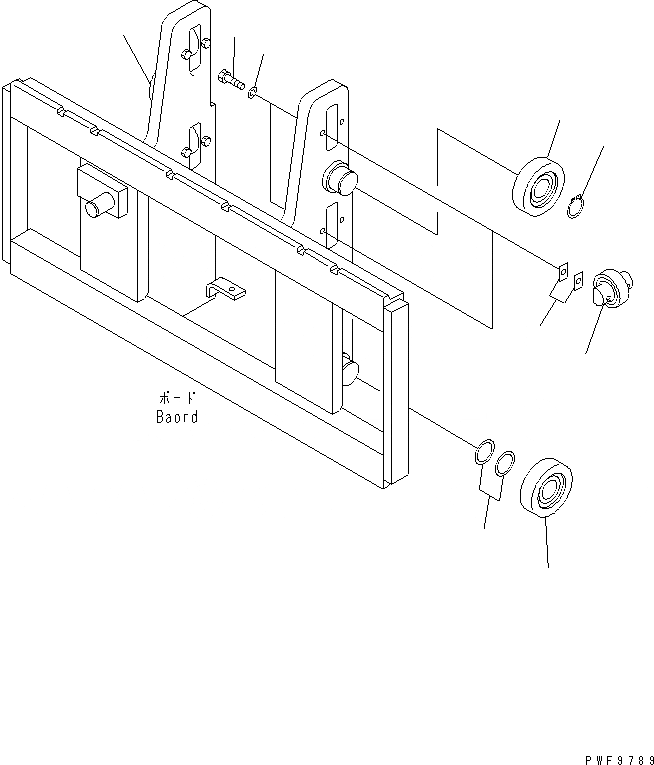 ボード
Baord

PWF9789