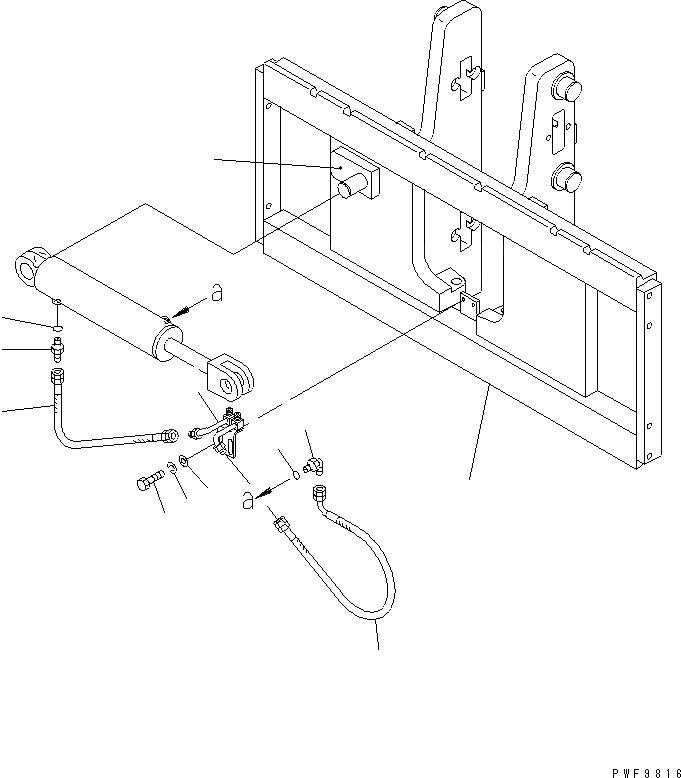 a

a

PWF9816