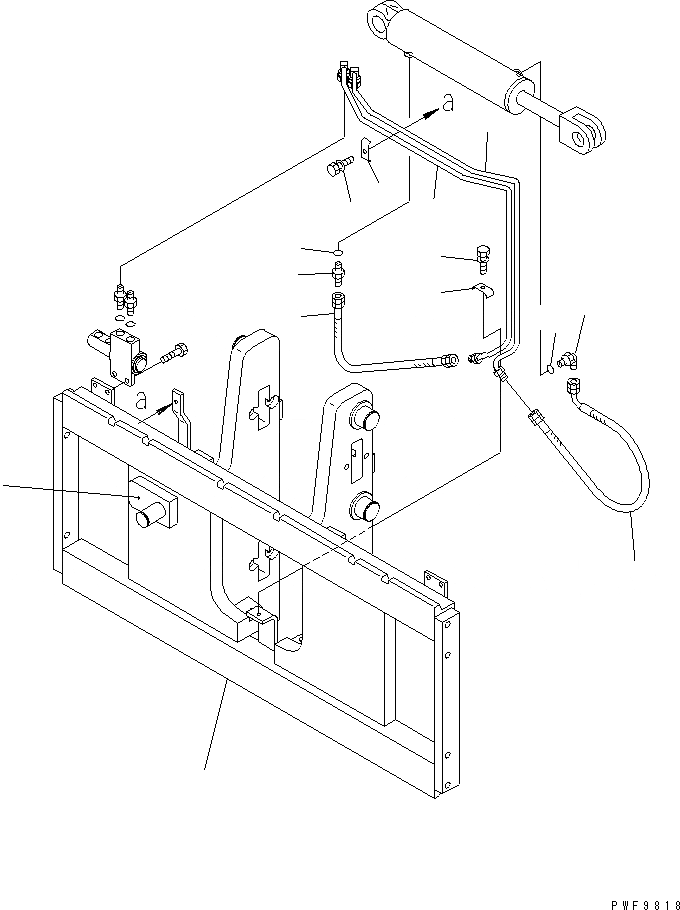 a

a

PWF9818