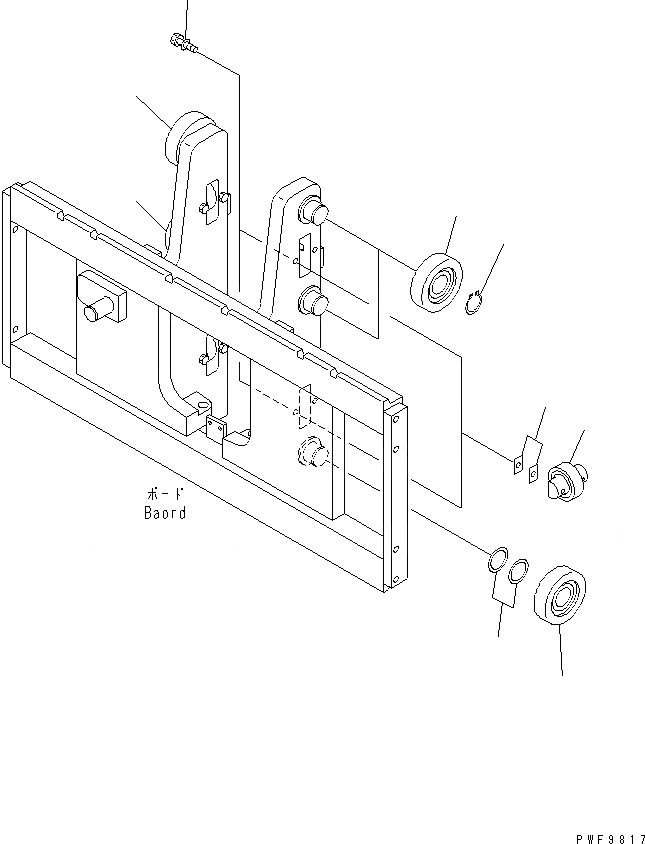 ボード
Baord

PWF9817