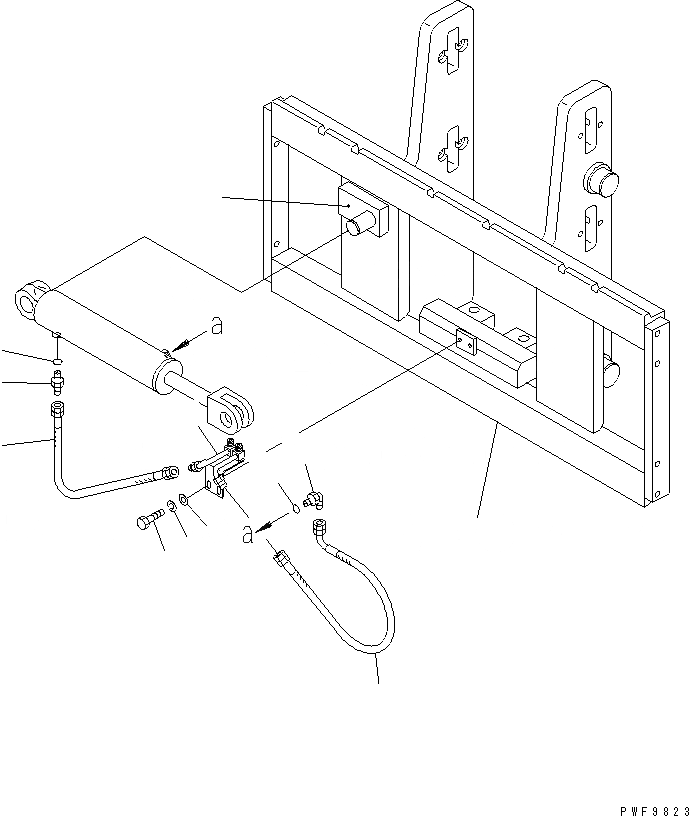 a
a
PWF9823