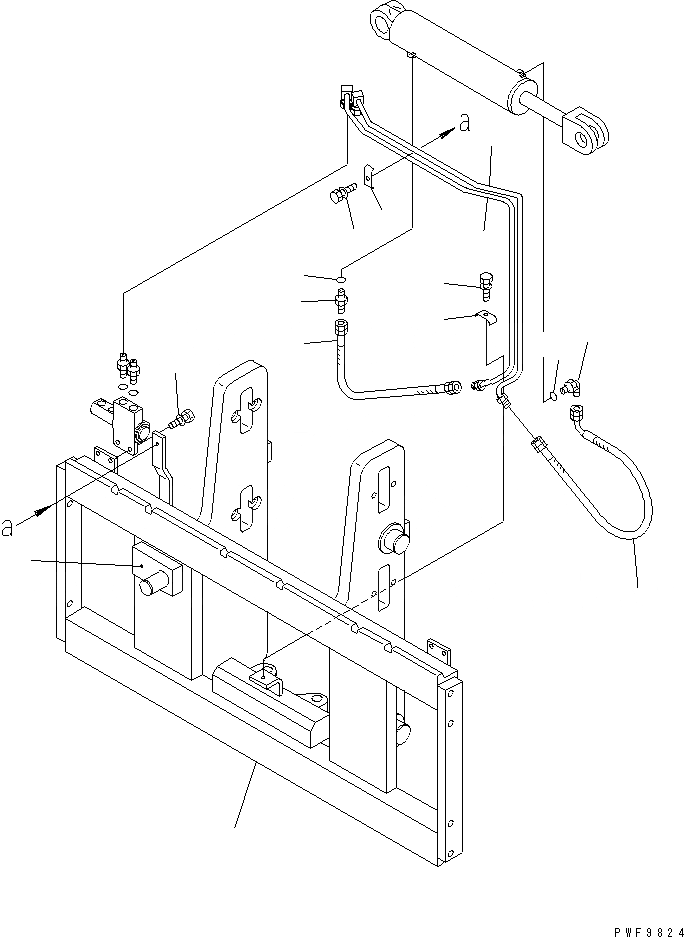 a

a

PWF9824