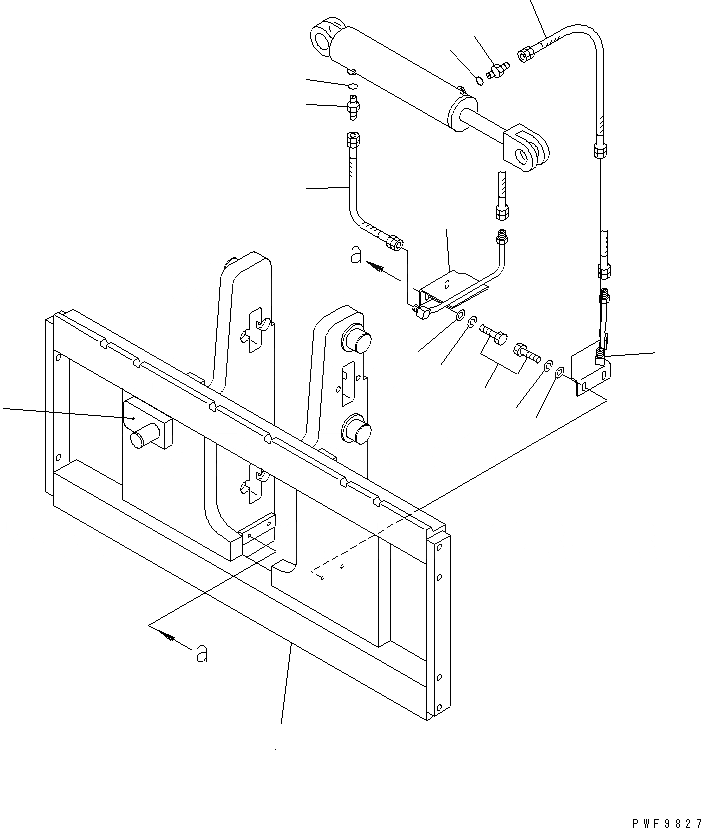 a
a
PWF9827