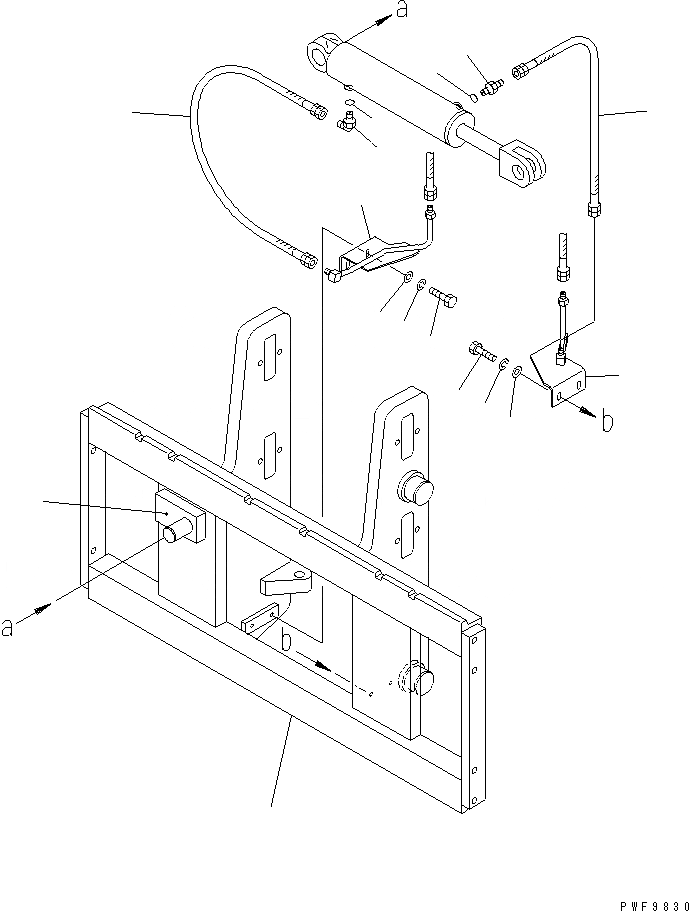 a
b
a
b
PWF9830