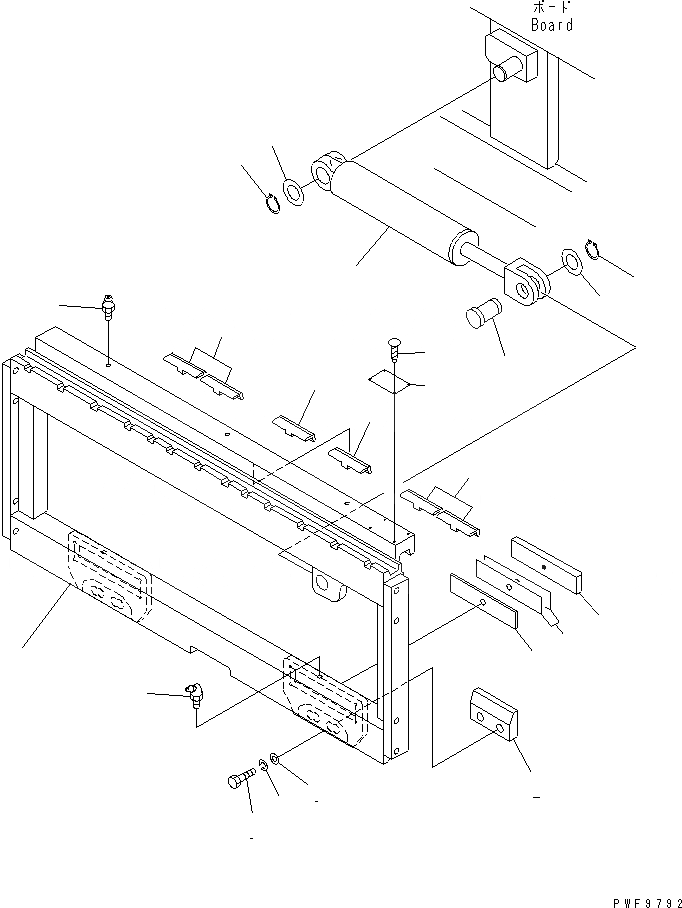 ボード
Board

PWF9792