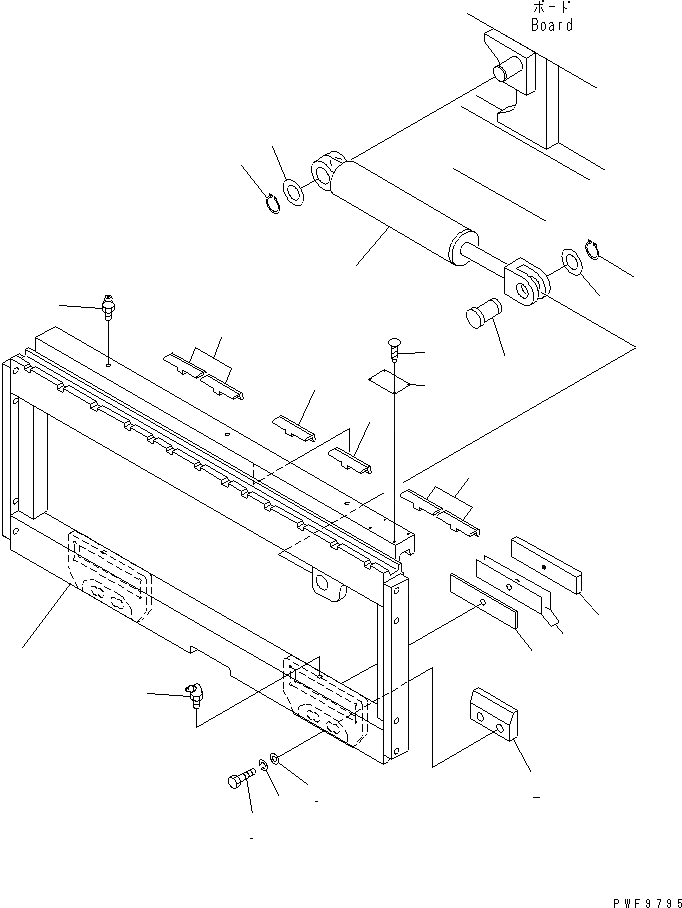 ボード
Board

PWF9795