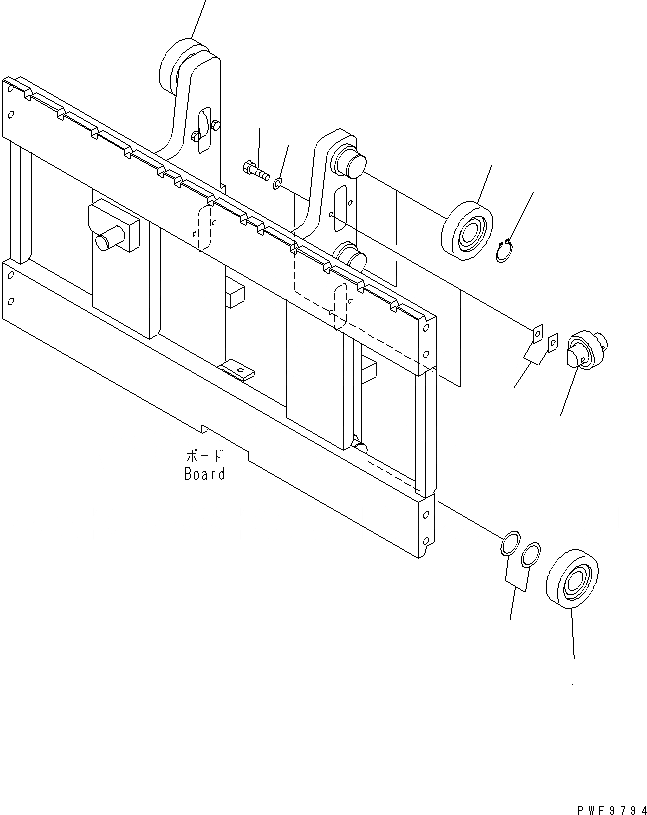 ボード
Board

PWF9794