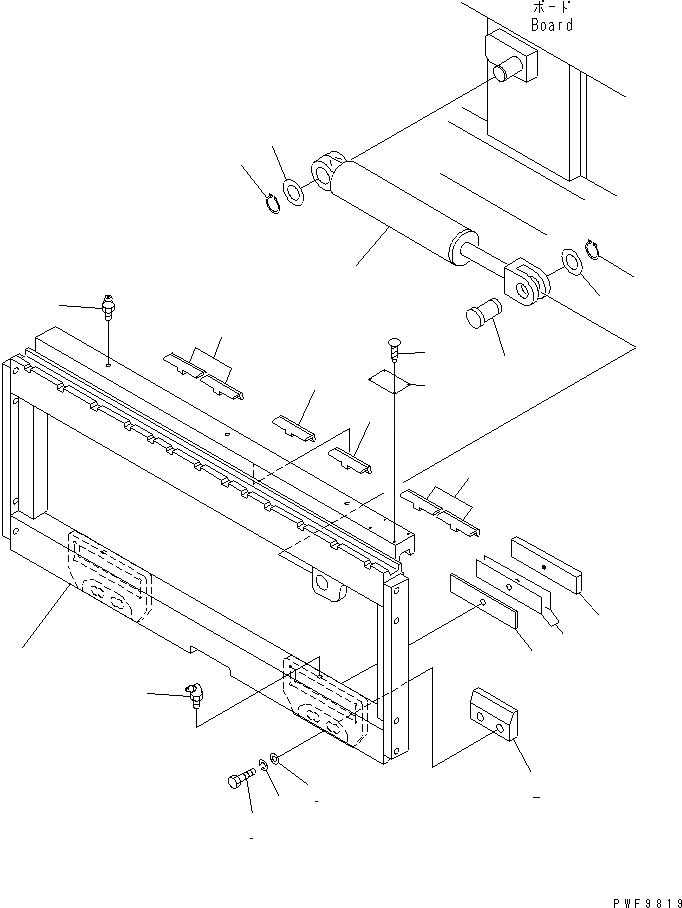 ボード
Board

PWF9819