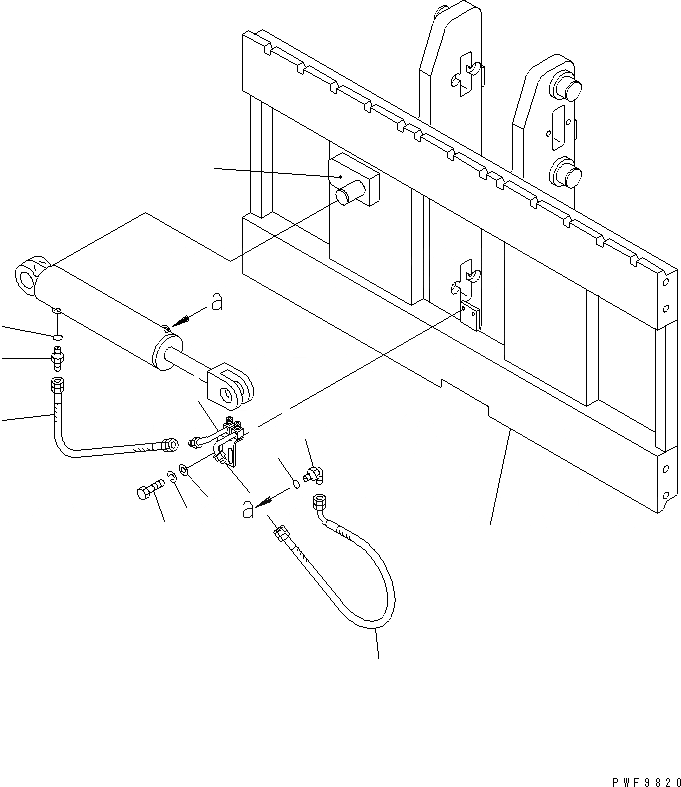 a

a

PWF9820