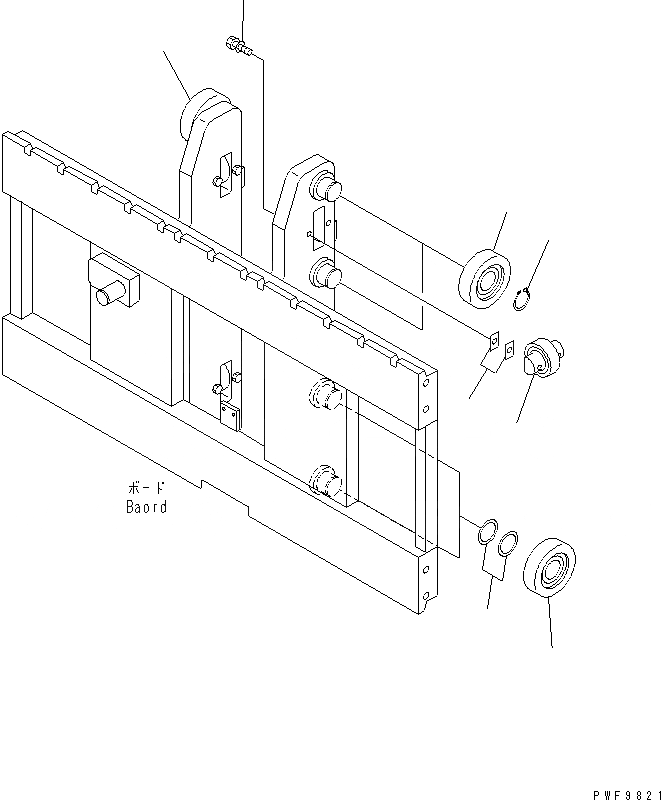 ボード
Baord

PWF9821