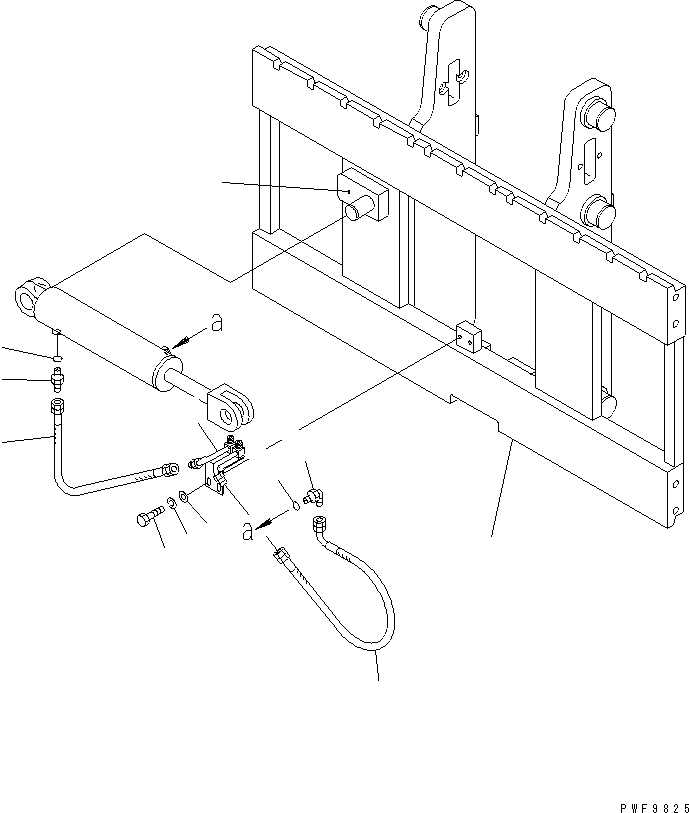 a

a

PWF9825