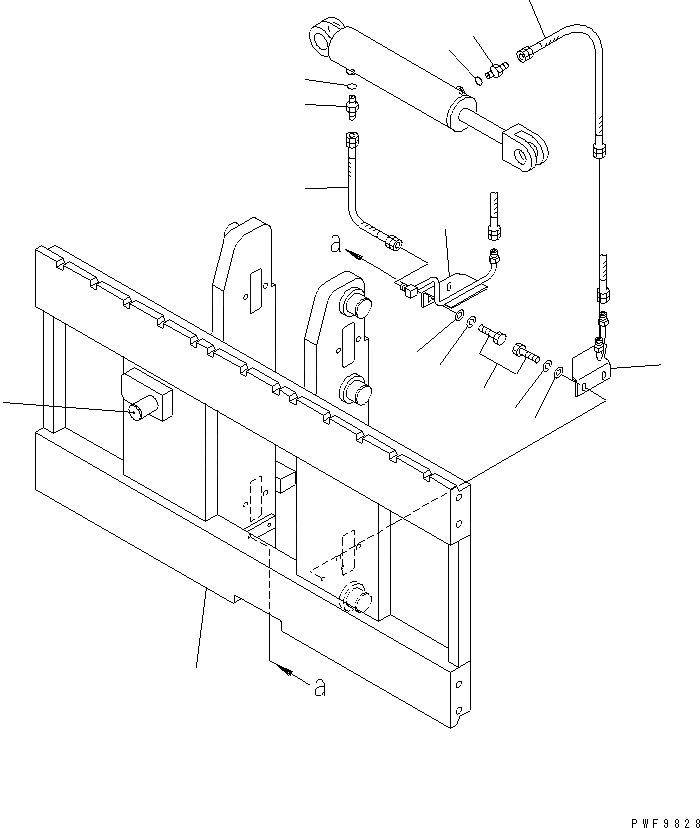 a

a

PWF9828